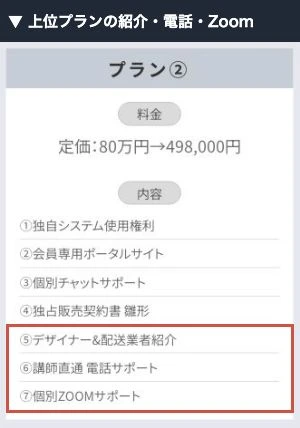 ▼ 上位プランの紹介・電話・Zoom

プラン②

料金

定価：80万円→498,000円

内容

①独自システム使用権利

②会員専用ポータルサイト

③個別チャットサポート

④独占販売契約書 雛形

⑤デザイナー&配送業者紹介

⑥講師直通 電話サポート

⑦個別ZOOMサポート