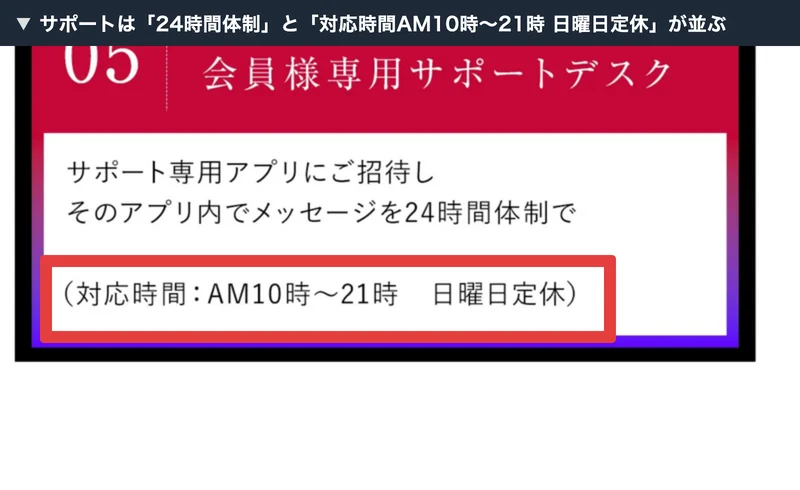 ▼ サポートは「24時間体制」と「対応時間AM10時〜21時 日曜日定休」が並ぶ

05 会員様専用サポートデスク

サポート専用アプリにご招待し
そのアプリ内でメッセージを24時間体制で

（対応時間：AM10時〜21時　日曜日定休）